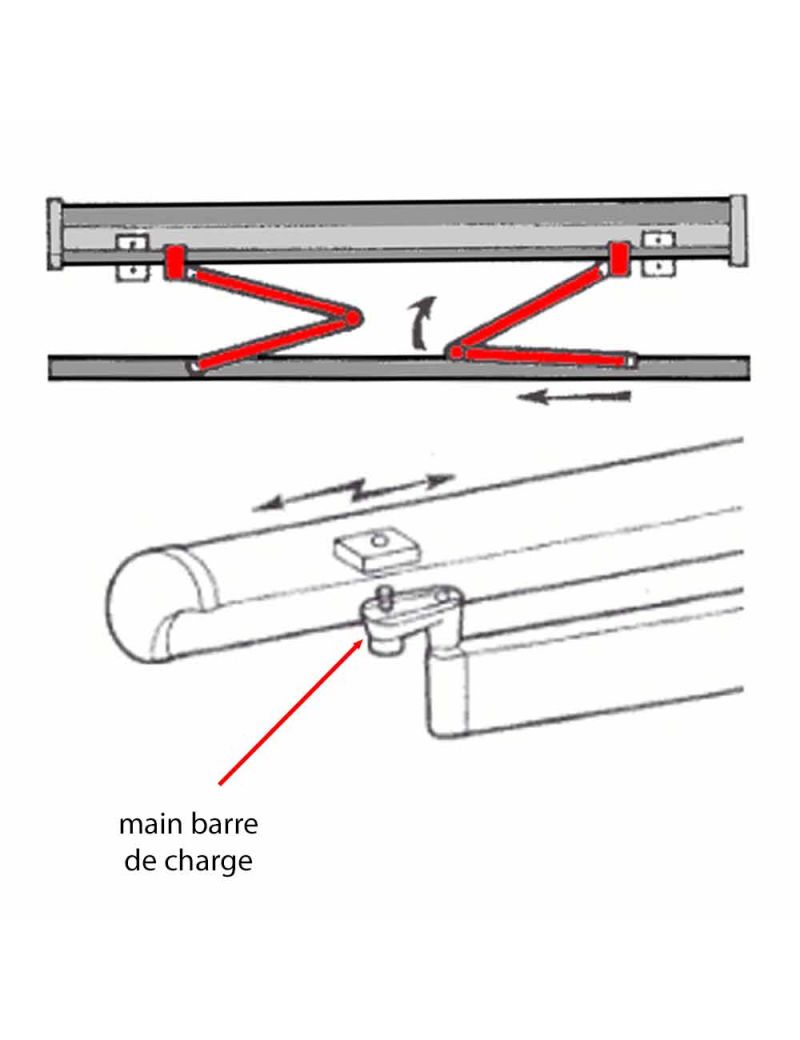 main barre
de charge